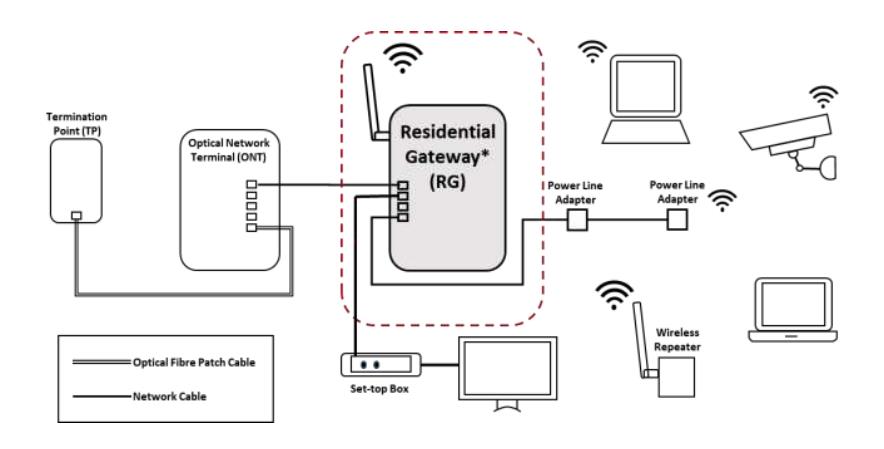 Termination Point (TP)

Optical Network Terminal (ONT)

Residential Gateway* (RG)

Power Line Adapter

Power Line Adapter

Wireless Repeater

Set-top Box

Optical Fibre Patch Cable

Network Cable